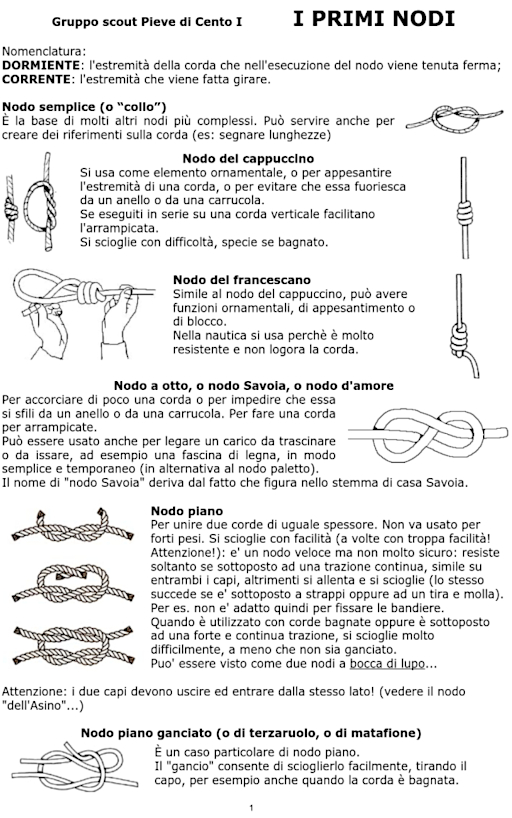 Gruppo scout Pieve di Cento I

I PRIMI NODI

Nomenclatura:
**DORMIENTE**: l'estremità della corda che nell'esecuzione del nodo viene tenuta ferma;
**CORRENTE**: l'estremità che viene fatta girare.

**Nodo semplice (o "collo")**
È la base di molti altri nodi più complessi. Può servire anche per creare dei riferimenti sulla corda (es: segnare lunghezze)

**Nodo del cappuccino**
Si usa come elemento ornamentale, o per appesantire l'estremità di una corda, o per evitare che essa fuoriesca da un anello o da una carrucola.
Se eseguiti in serie su una corda verticale facilitano l'arrampicata.
Si scioglie con difficoltà, specie se bagnato.

**Nodo del francescano**
Simile al nodo del cappuccino, può avere funzioni ornamentali, di appesantimento o di blocco.
Nella nautica si usa perchè è molto resistente e non logora la corda.

**Nodo a otto, o nodo Savoia, o nodo d'amore**
Per accorciare di poco una corda o per impedire che essa si sfili da un anello o da una carrucola. Per fare una corda per arrampicate.
Può essere usato anche per legare un carico da trascinare o da issare, ad esempio una fascina di legna, in modo semplice e temporaneo (in alternativa al nodo paletto).
Il nome di "nodo Savoia" deriva dal fatto che figura nello stemma di casa Savoia.

**Nodo piano**
Per unire due corde di uguale spessore. Non va usato per forti pesi. Si scioglie con facilità (a volte con troppa facilità! Attenzione!): e' un nodo veloce ma non molto sicuro: resiste soltanto se sottoposto ad una trazione continua, simile su entrambi i capi, altrimenti si allenta e si scioglie (lo stesso succede se e' sottoposto a strappi oppure ad un tira e molla). Per es. non e' adatto quindi per fissare le bandiere.
Quando è utilizzato con corde bagnate oppure è sottoposto ad una forte e continua trazione, si scioglie molto difficilmente, a meno che non sia ganciato.
Puo' essere visto come due nodi a bocca di lupo...

Attenzione: i due capi devono uscire ed entrare dalla stesso lato! (vedere il nodo "dell'Asino"...)

**Nodo piano ganciato (o di terzaruolo, o di matafione)**
È un caso particolare di nodo piano.
Il "gancio" consente di scioglierlo facilmente, tirando il capo, per esempio anche quando la corda è bagnata.

1