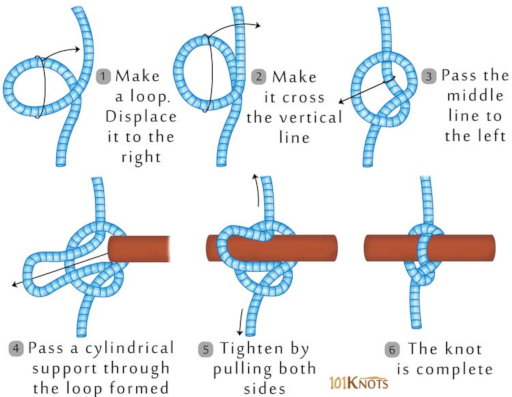 1 Make a loop. Displace it to the right

2 Make it cross the vertical line

3 Pass the middle line to the left

4 Pass a cylindrical support through the loop formed

5 Tighten by pulling both sides

6 The knot is complete

101KNOTS