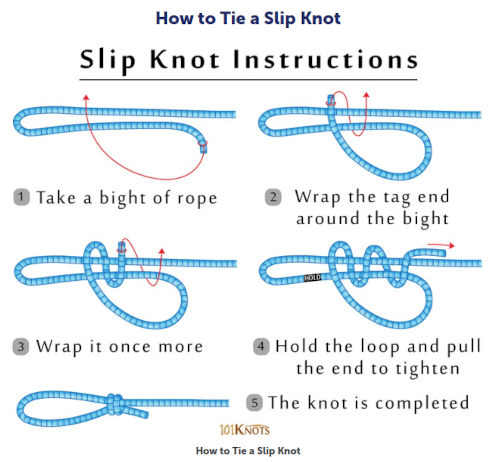 How to Tie a Slip Knot

Slip Knot Instructions

1 Take a bight of rope

2 Wrap the tag end around the bight

3 Wrap it once more

HOLD

4 Hold the loop and pull the end to tighten

5 The knot is completed

101KNOTS

How to Tie a Slip Knot