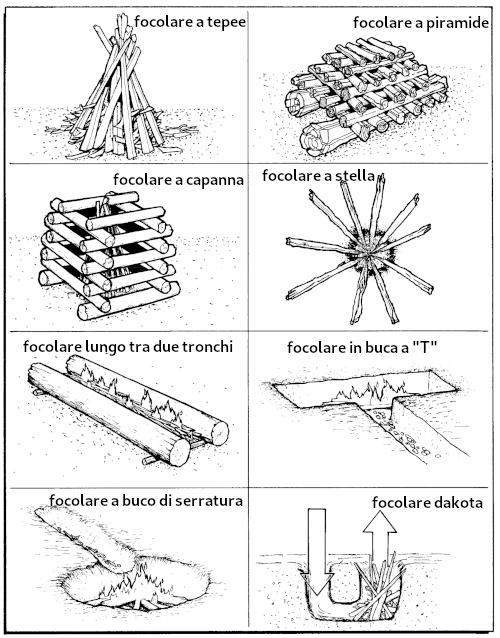 focolare a tepee

focolare a piramide

focolare a capanna

focolare a stella

focolare lungo tra due tronchi

focolare in buca a "T"

focolare a buco di serratura

focolare dakota